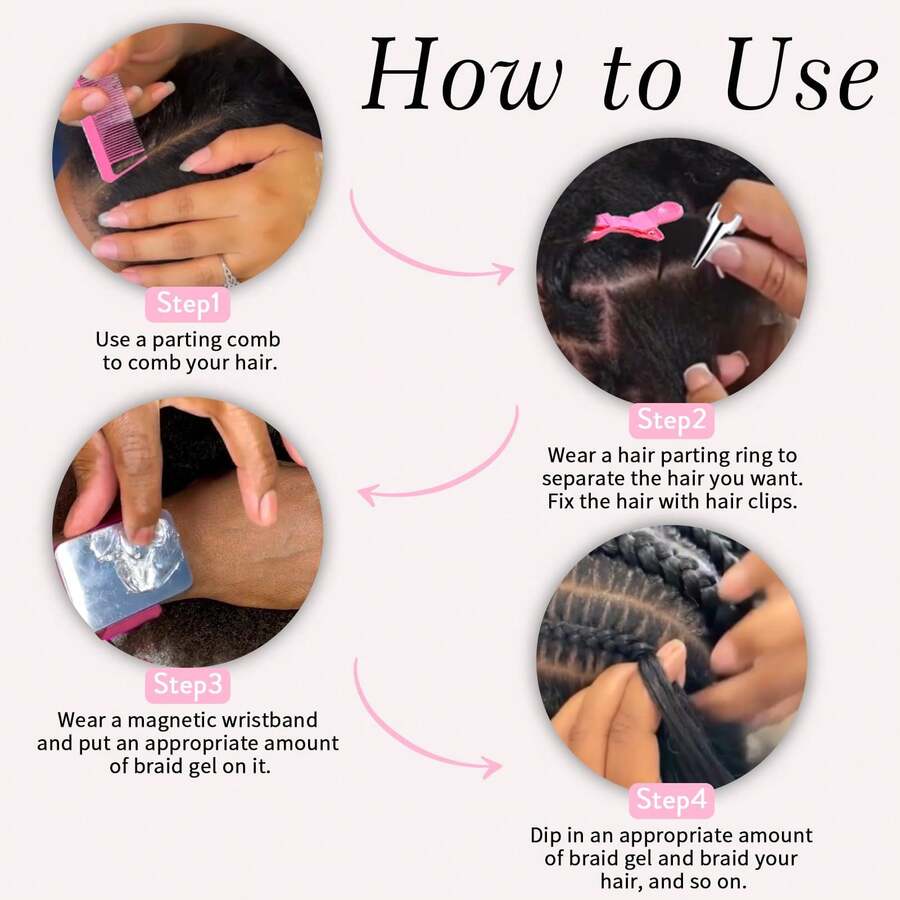 How to Use

Step1
Use a parting comb to comb your hair.

Step2
Wear a hair parting ring to separate the hair you want. Fix the hair with hair clips.

Step3
Wear a magnetic wristband and put an appropriate amount of braid gel on it.

Step4
Dip in an appropriate amount of braid gel and braid your hair, and so on.